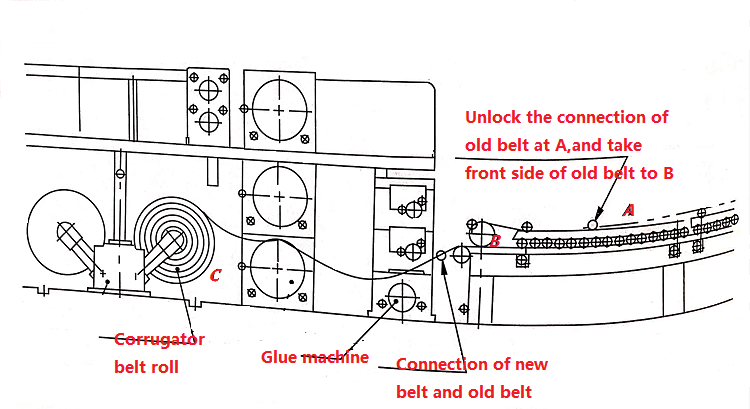 Unlock the connection of old belt at A,and take front side of old belt to B

A

B

C

Corrugator belt roll

Glue machine

Connection of new belt and old belt